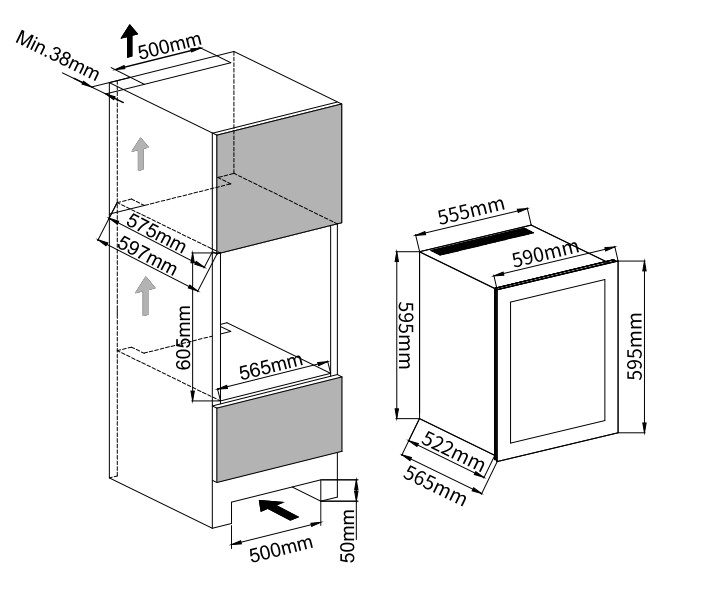 Min.38mm
500mm
575mm
597mm
605mm
565mm
500mm
50mm
555mm
590mm
595mm
595mm
522mm
565mm